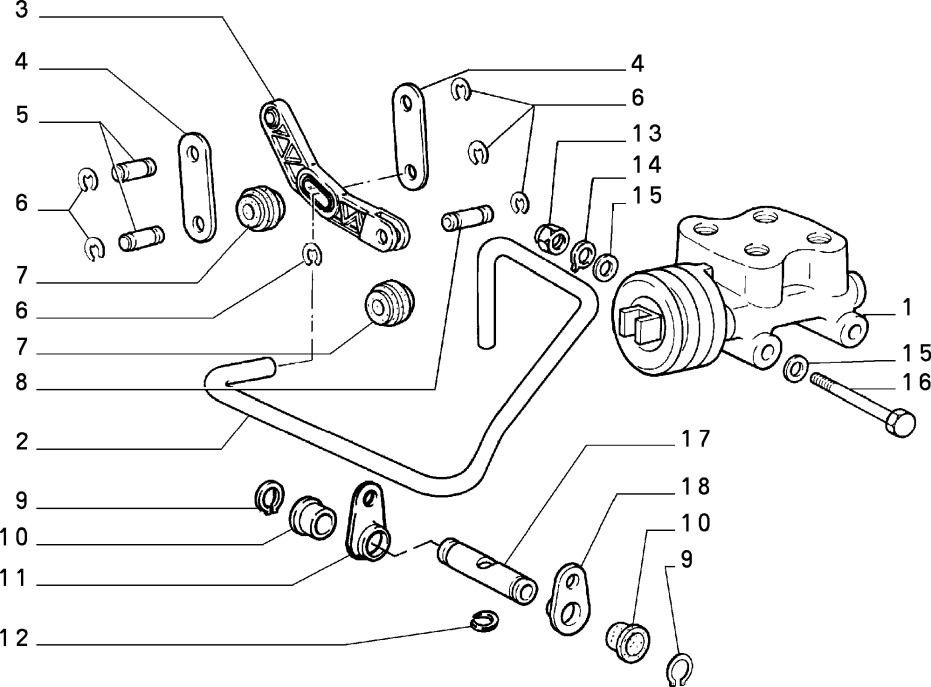 3
4
5
6
7
6
7
8
2
9
10
11
12
4
6
13
14
15
1
15
16
17
18
10
9