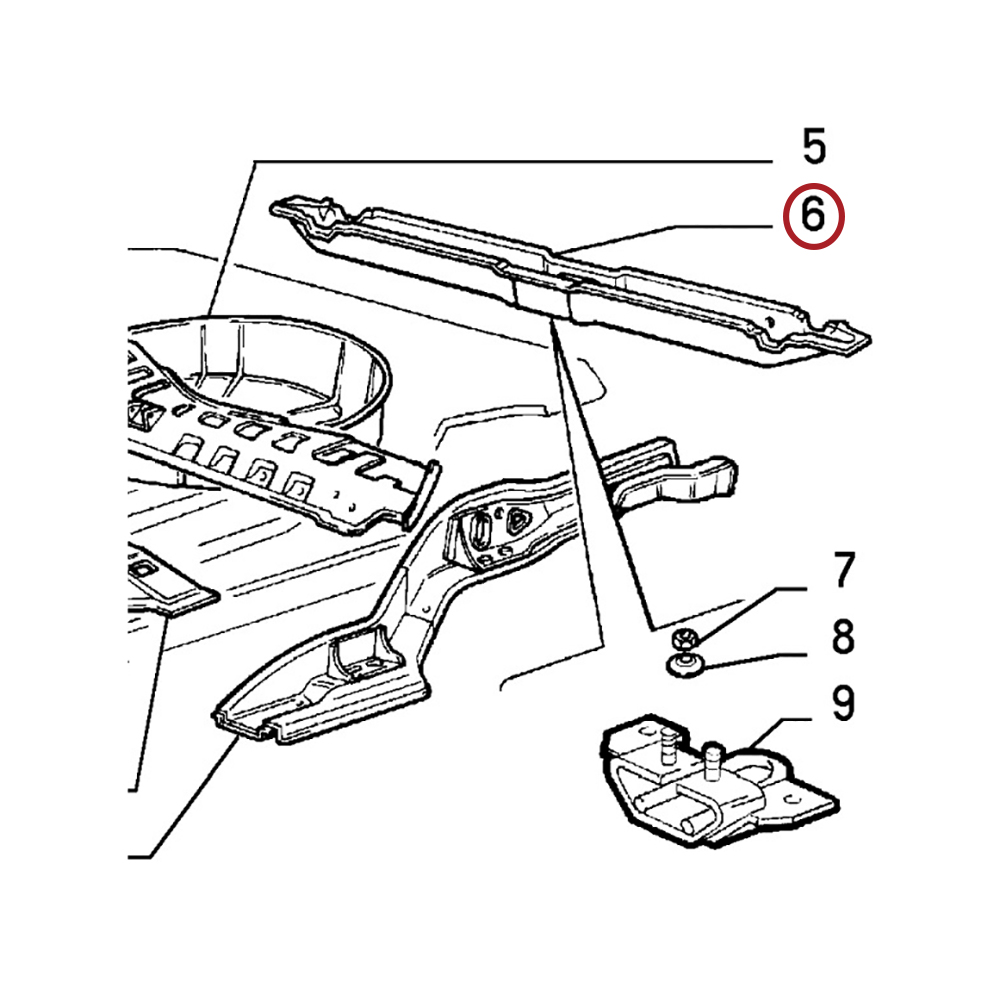 5
6
7
8
9